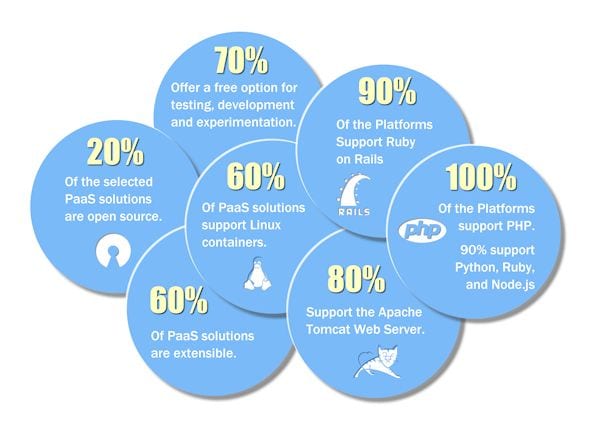 70%
Offer a free option for testing, development and experimentation.

90%
Of the Platforms Support Ruby on Rails

RAILS

20%
Of the selected PaaS solutions are open source.

60%
Of PaaS solutions support Linux containers.

100%
Of the Platforms support PHP.

php

90% support Python, Ruby, and Node.js

60%
Of PaaS solutions are extensible.

80%
Support the Apache Tomcat Web Server.